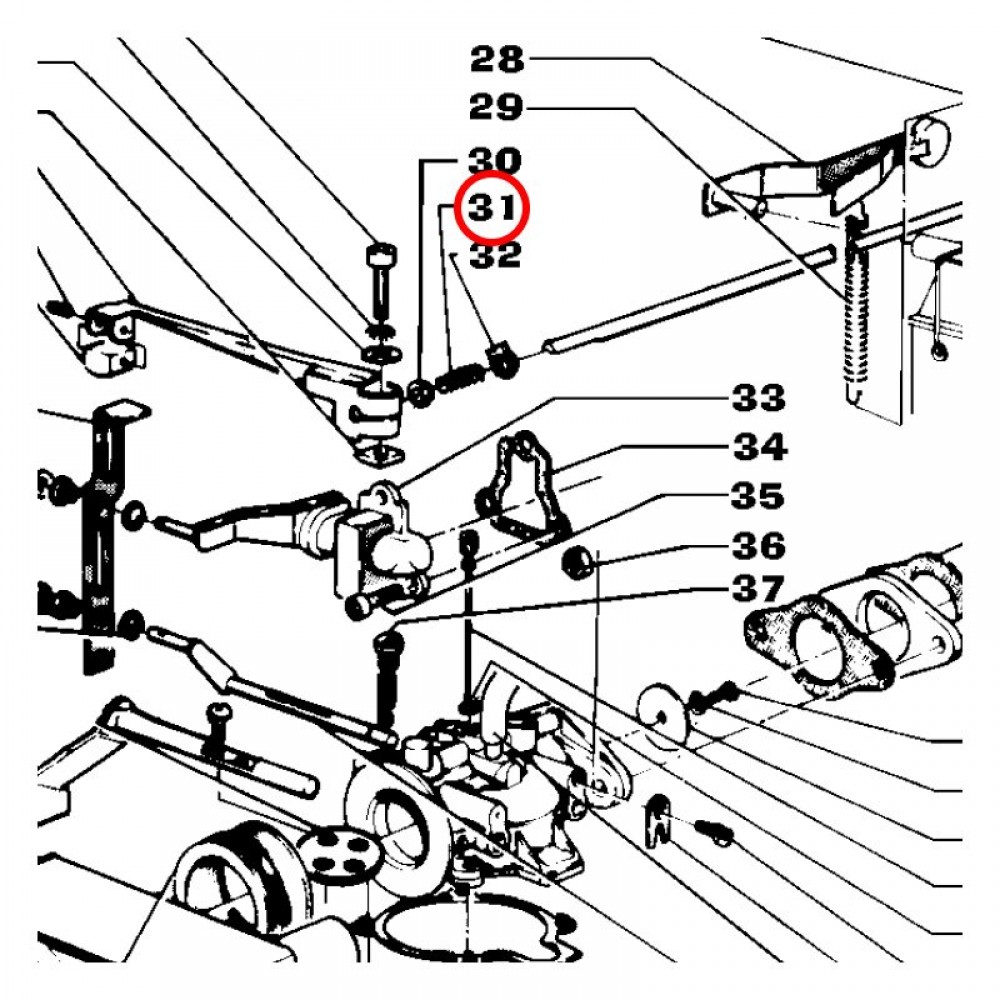 28
29
30
31
32
33
34
35
36
37