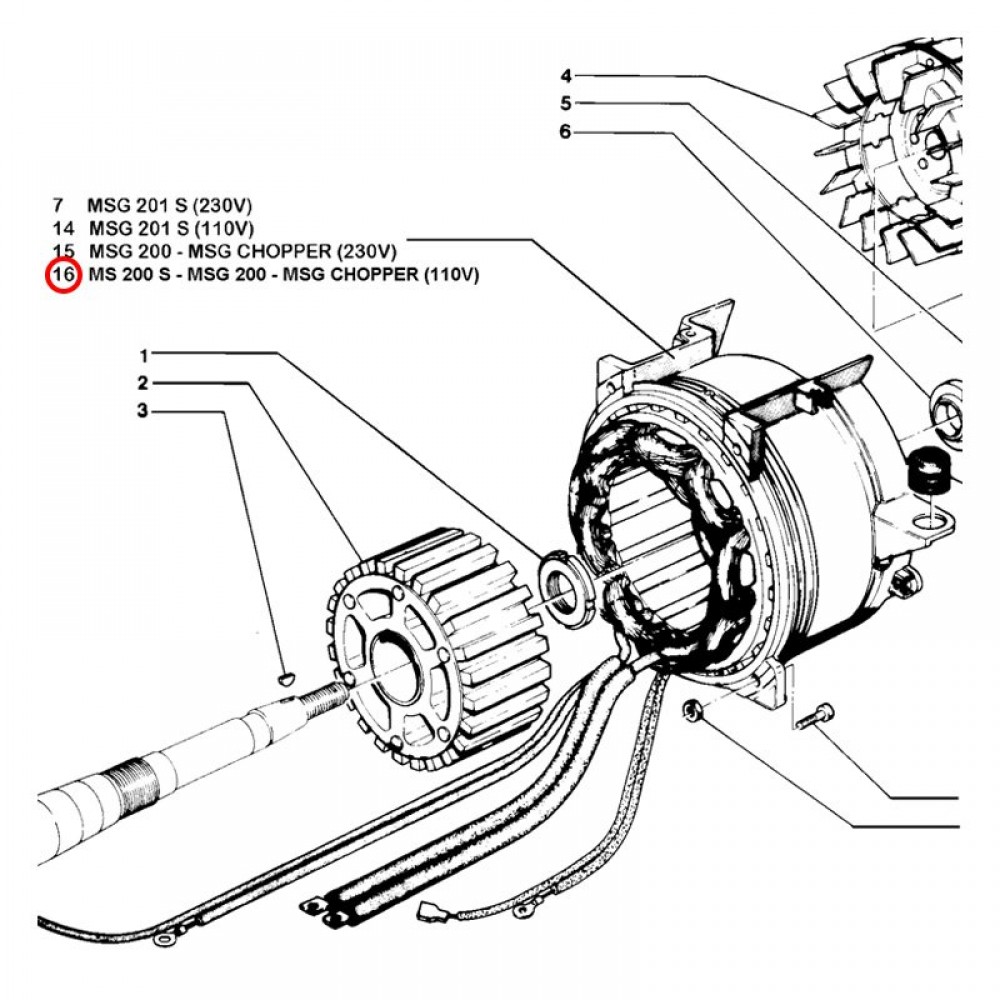 4
5
6

7 MSG 201 S (230V)
14 MSG 201 S (110V)
15 MSG 200 - MSG CHOPPER (230V)
16 MS 200 S - MSG 200 - MSG CHOPPER (110V)

1
2
3