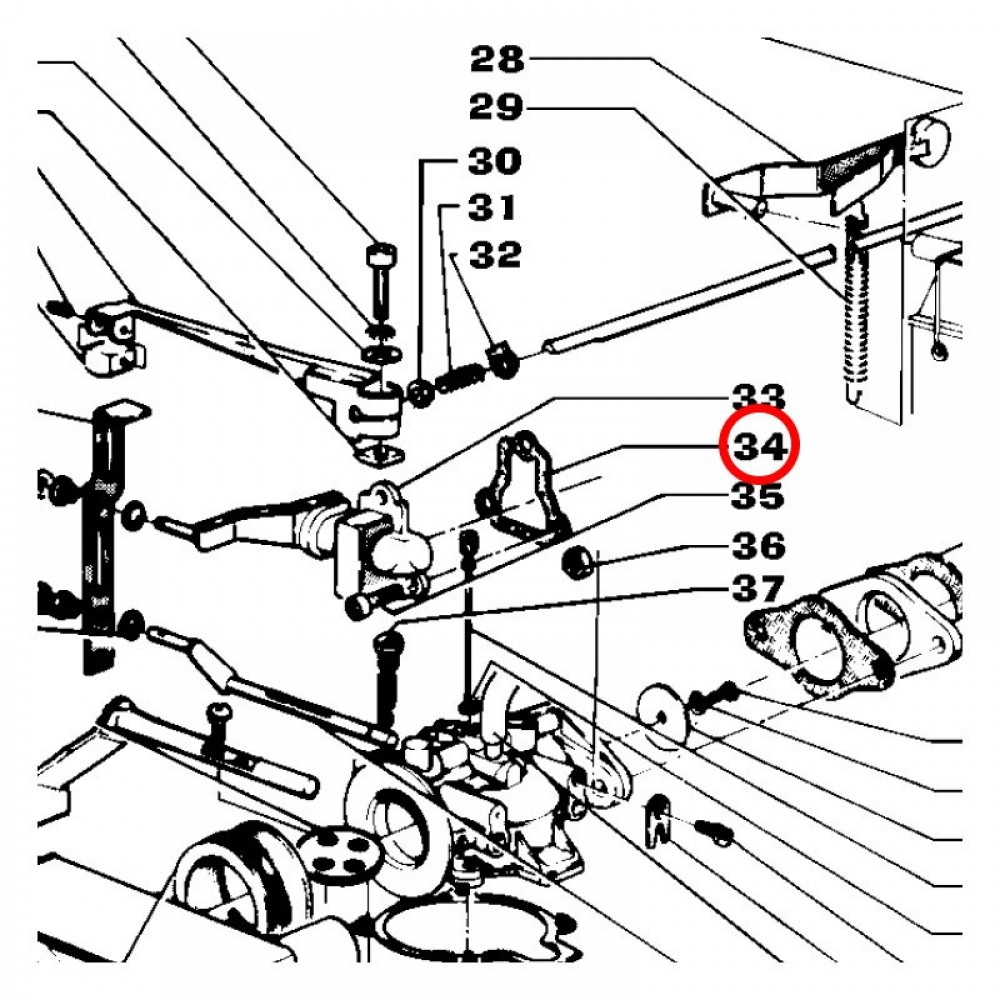 28
29
30
31
32
33
34
35
36
37